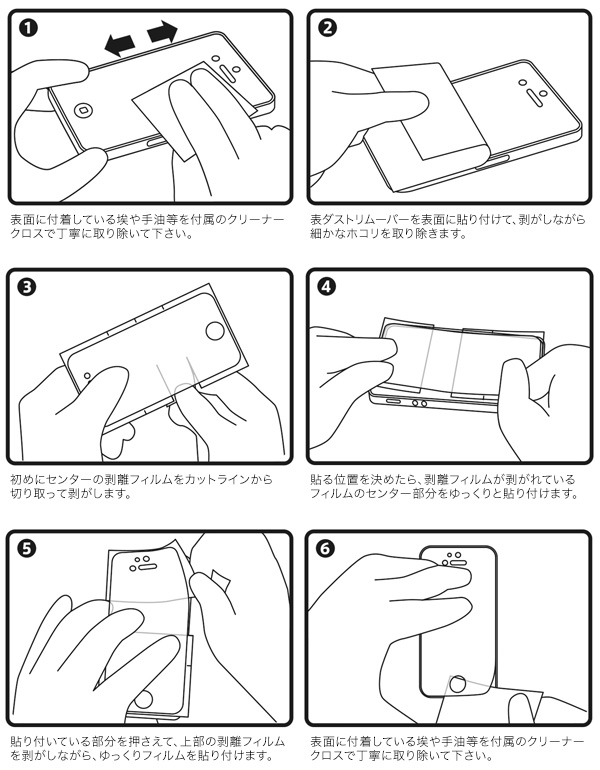 ❶

表面に付着している埃や手油等を付属のクリーナークロスで丁寧に取り除いて下さい。

❷

表ダストリムーバーを表面に貼り付けて、剥がしながら細かなホコリを取り除きます。

❸

初めにセンターの剥離フィルムをカットラインから切り取って剥がします。

❹

貼る位置を決めたら、剥離フィルムが剥がれているフィルムのセンター部分をゆっくりと貼り付けます。

❺

貼り付いている部分を押さえて、上部の剥離フィルムを剥がしながら、ゆっくりフィルムを貼り付けます。

❻

表面に付着している埃や手油等を付属のクリーナークロスで丁寧に取り除いて下さい。